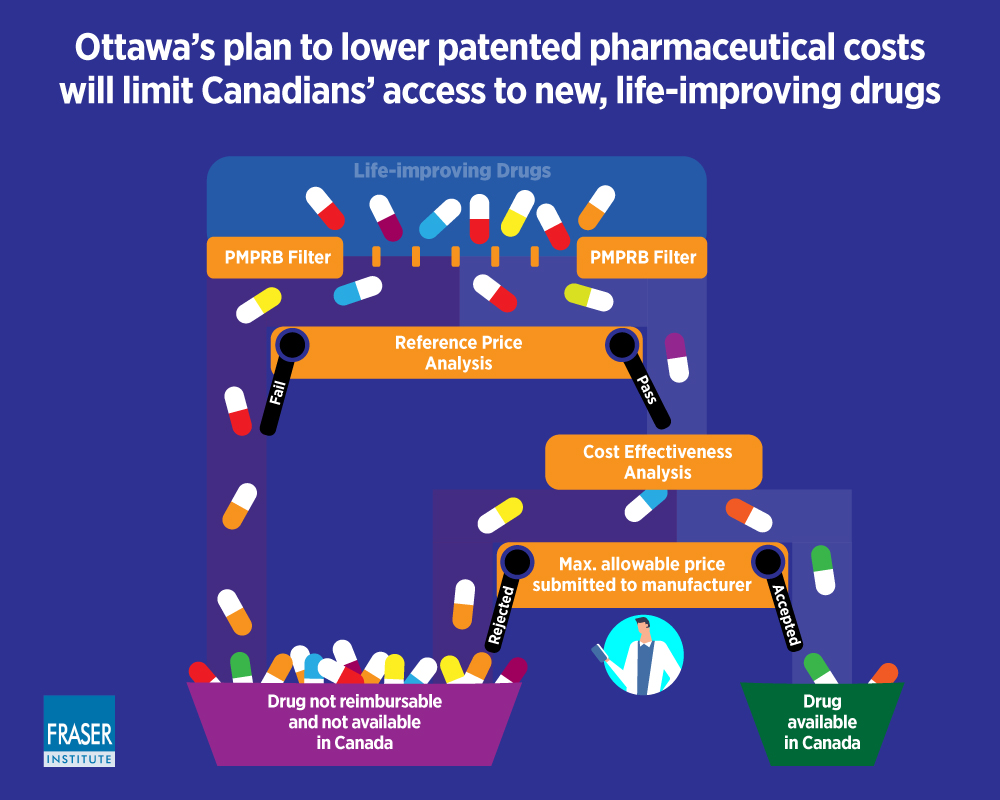 Ottawa's plan to lower patented pharmaceutical costs will limit Canadians' access to new, life-improving drugs

Life-improving Drugs

PMPRB Filter

PMPRB Filter

Reference Price Analysis

Fail

Pass

Cost Effectiveness Analysis

Max. allowable price submitted to manufacturer

Rejected

Accepted

Drug not reimbursable and not available in Canada

Drug available in Canada

FRASER INSTITUTE